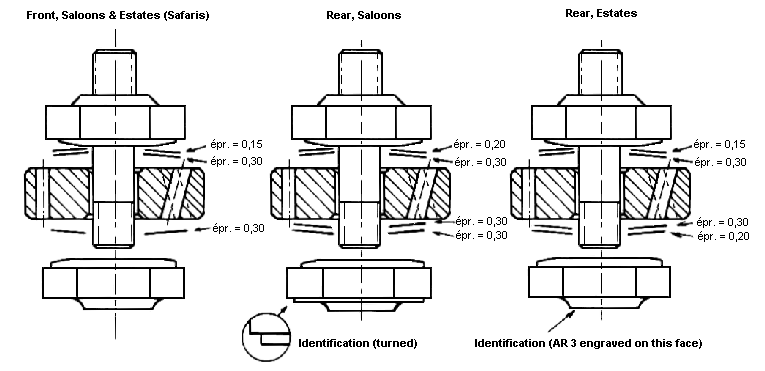 Front, Saloons & Estates (Safaris)

épr. = 0,15
épr. = 0,30
épr. = 0,30

Rear, Saloons

épr. = 0,20
épr. = 0,30
épr. = 0,30
épr. = 0,30

Identification (turned)

Rear, Estates

épr. = 0,15
épr. = 0,30
épr. = 0,30
épr. = 0,20

Identification (AR 3 engraved on this face)